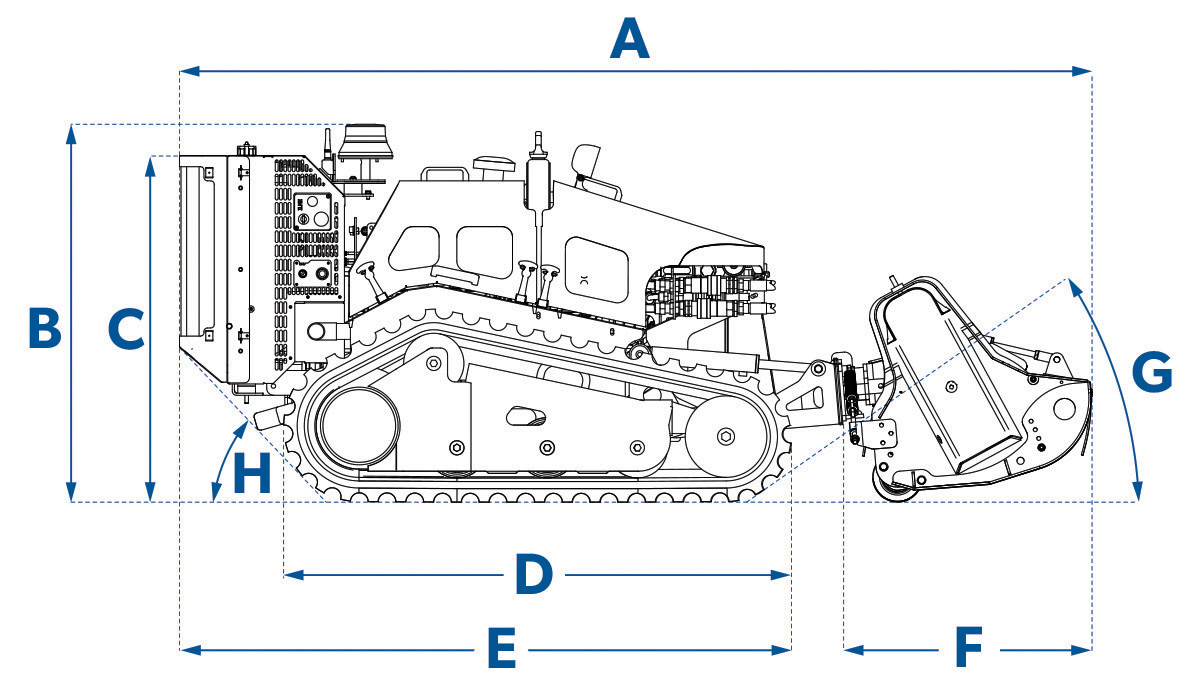 A
B
C
G
H
D
E
F