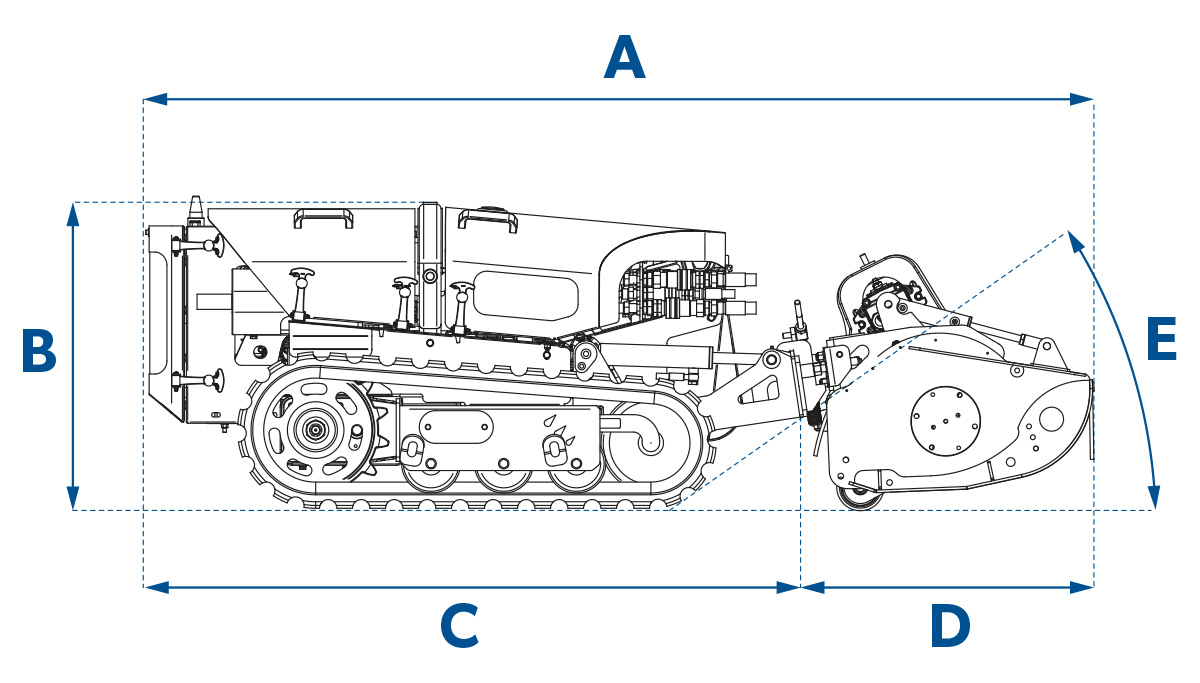 A

B

E

C

D