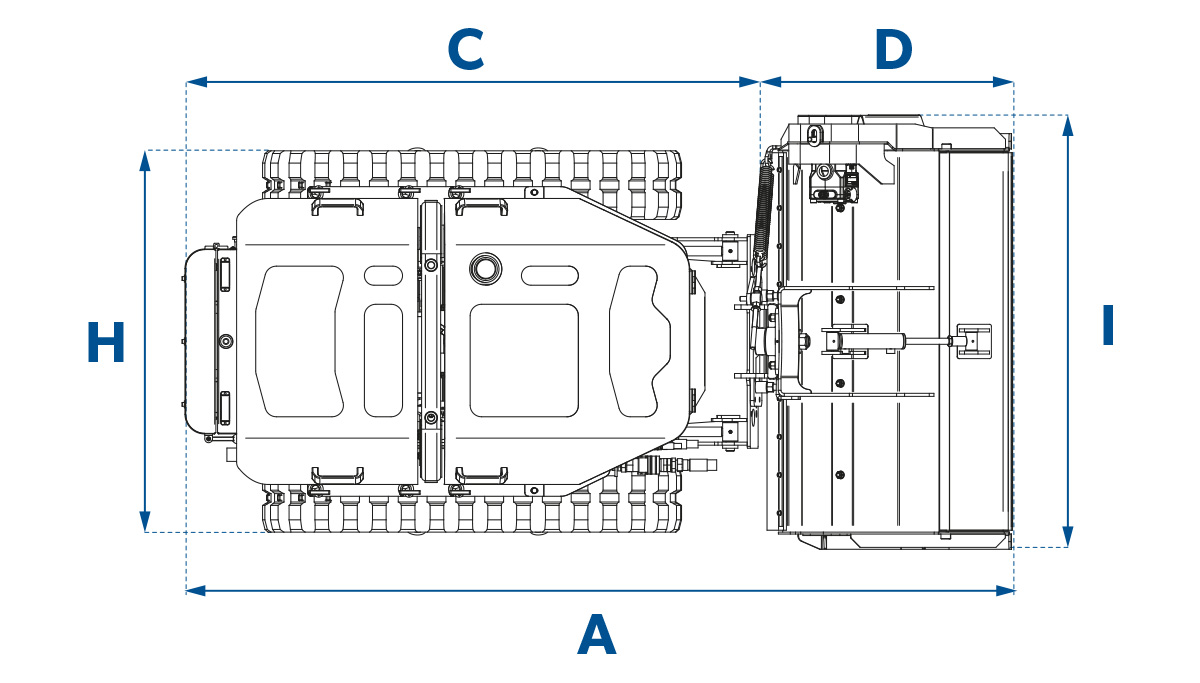 C
D
H
I
A