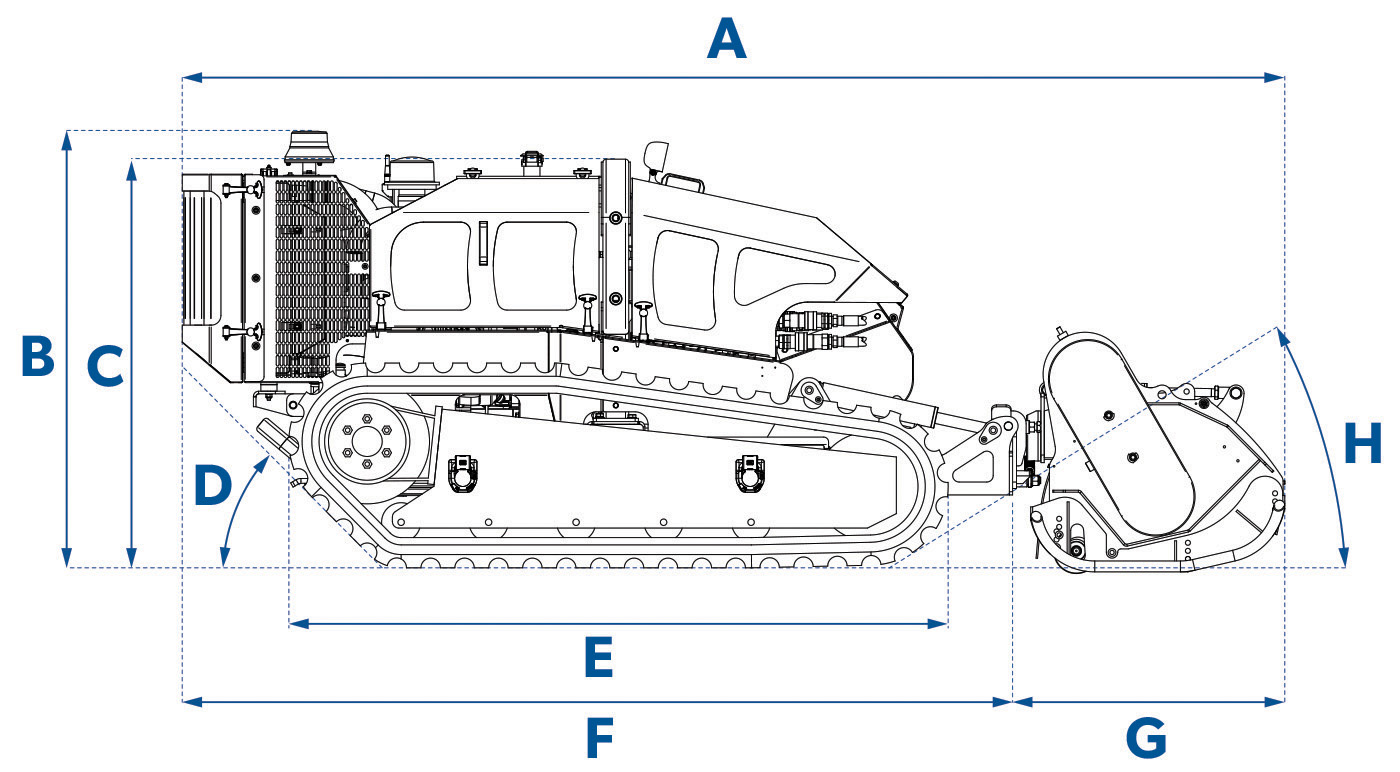 A
B
C
D
H
E
F
G