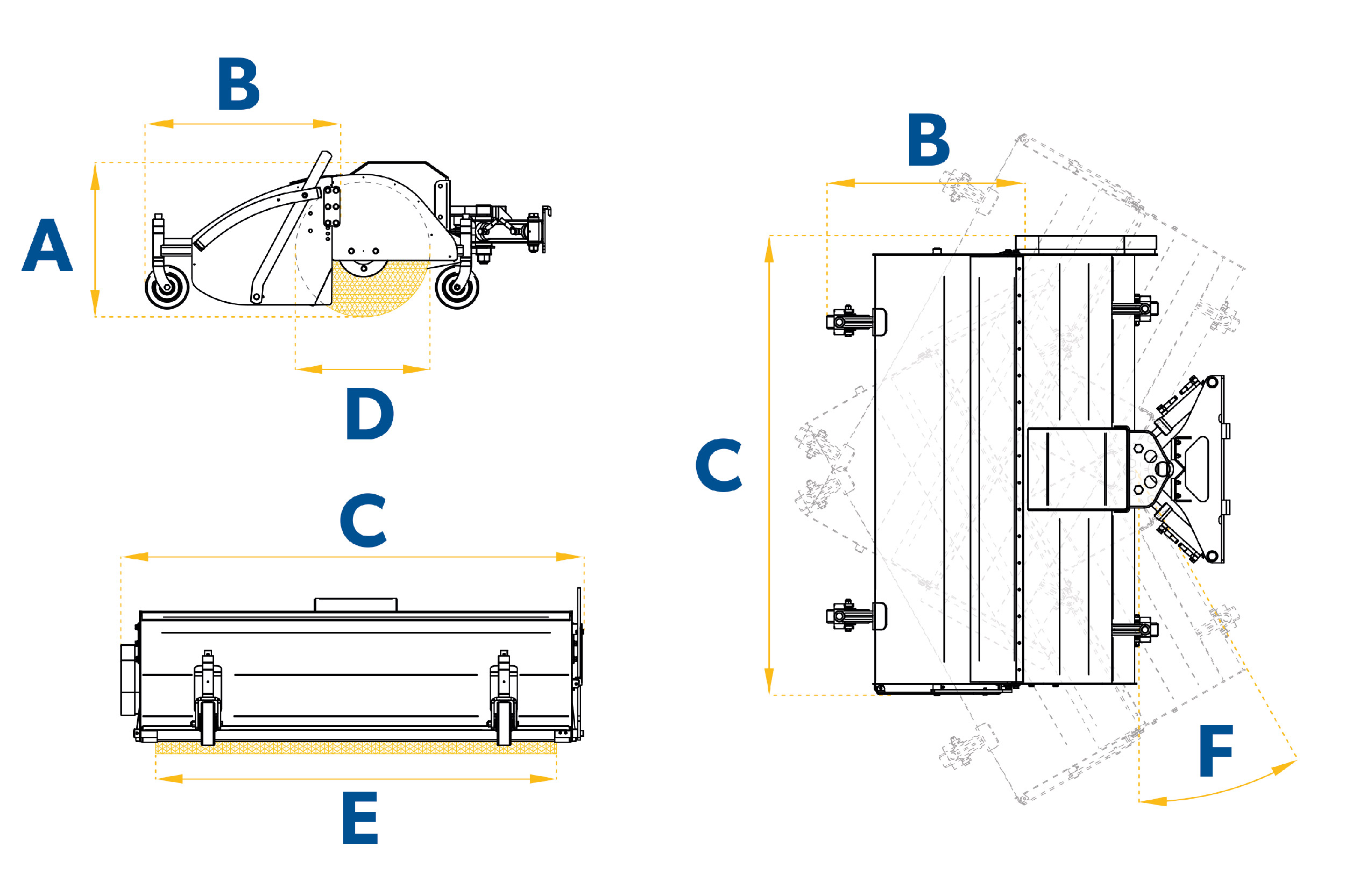 B
A
D
C
E
B
C
F