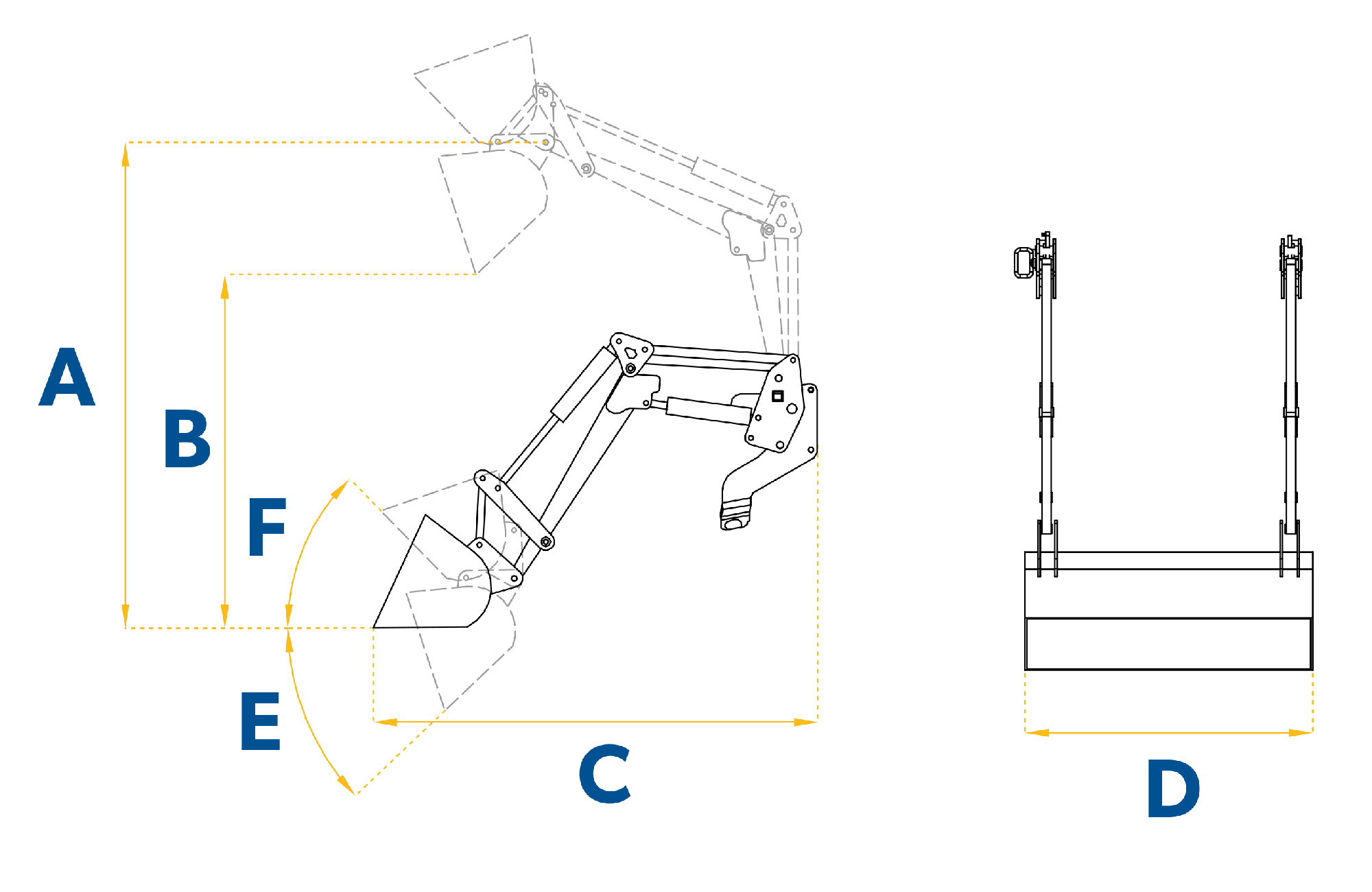 A
B
F
E
C
D