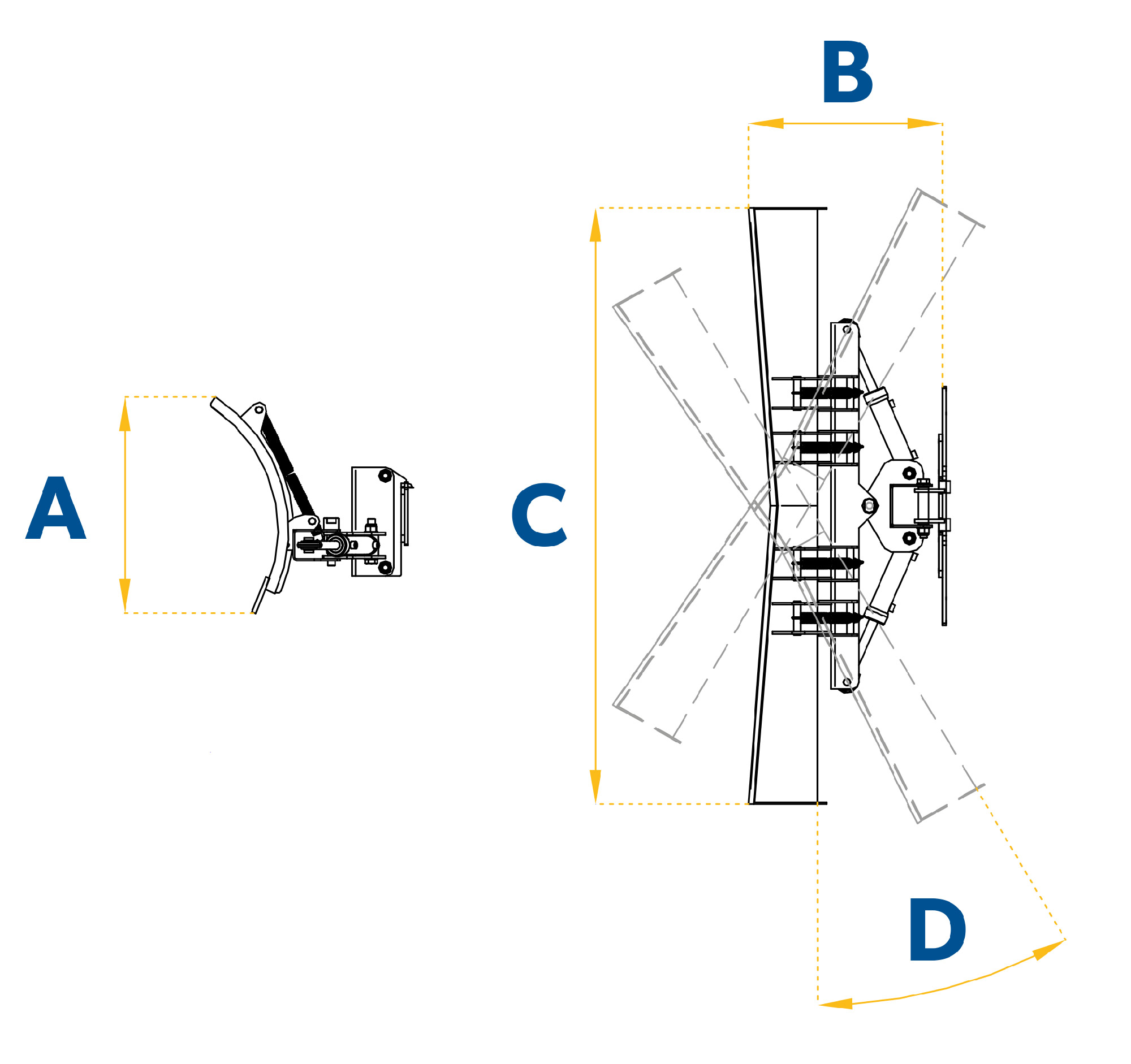 B

A

C

D