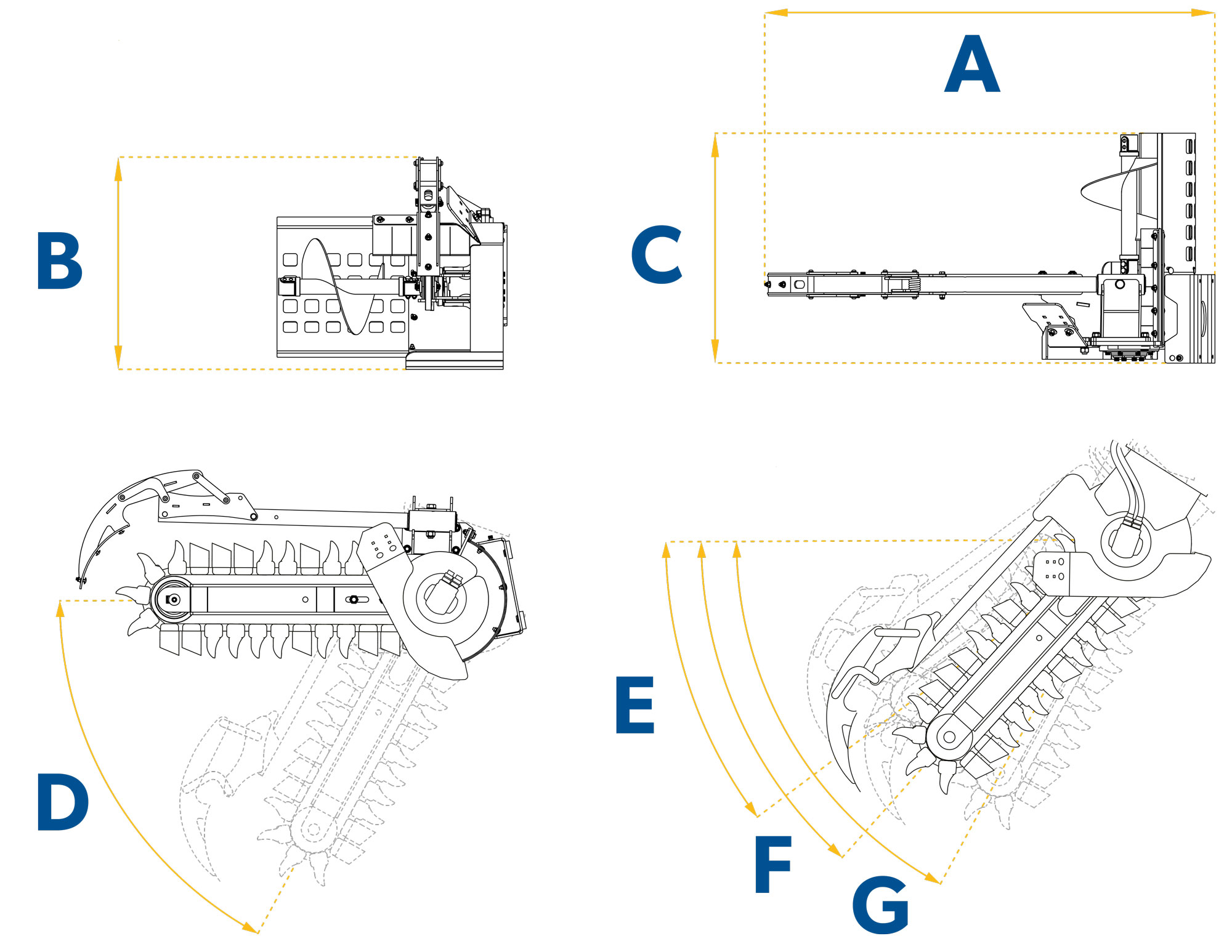 A
B
C
D
E
F
G