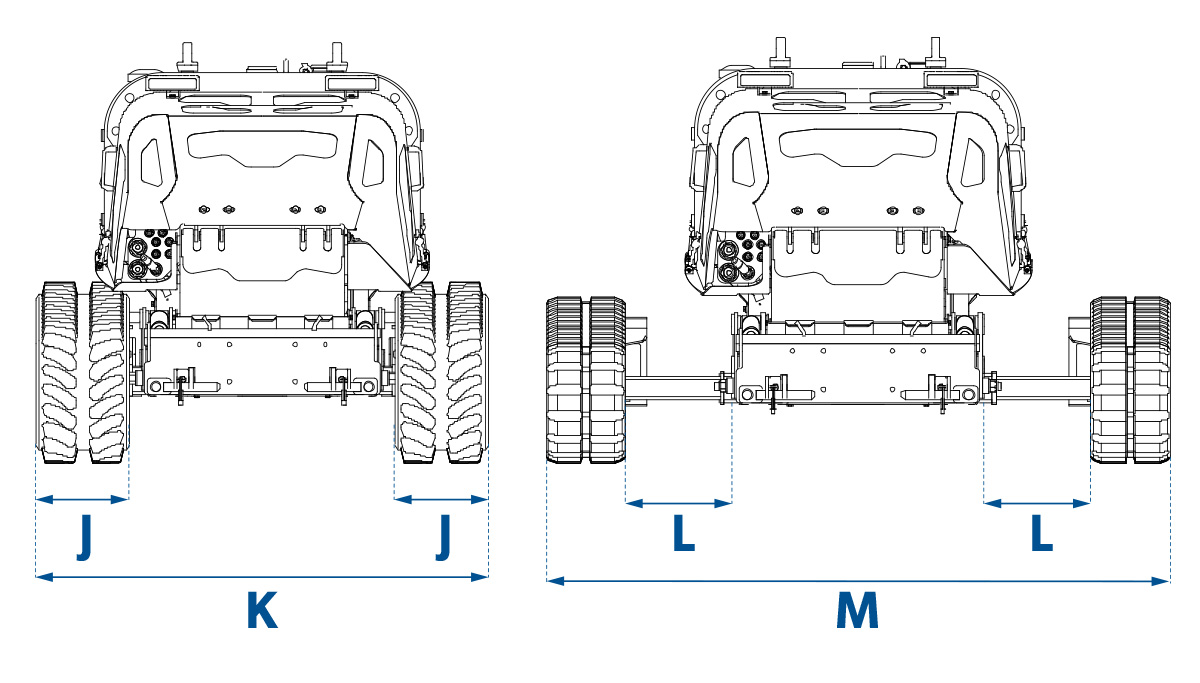 J
J
K
L
L
M